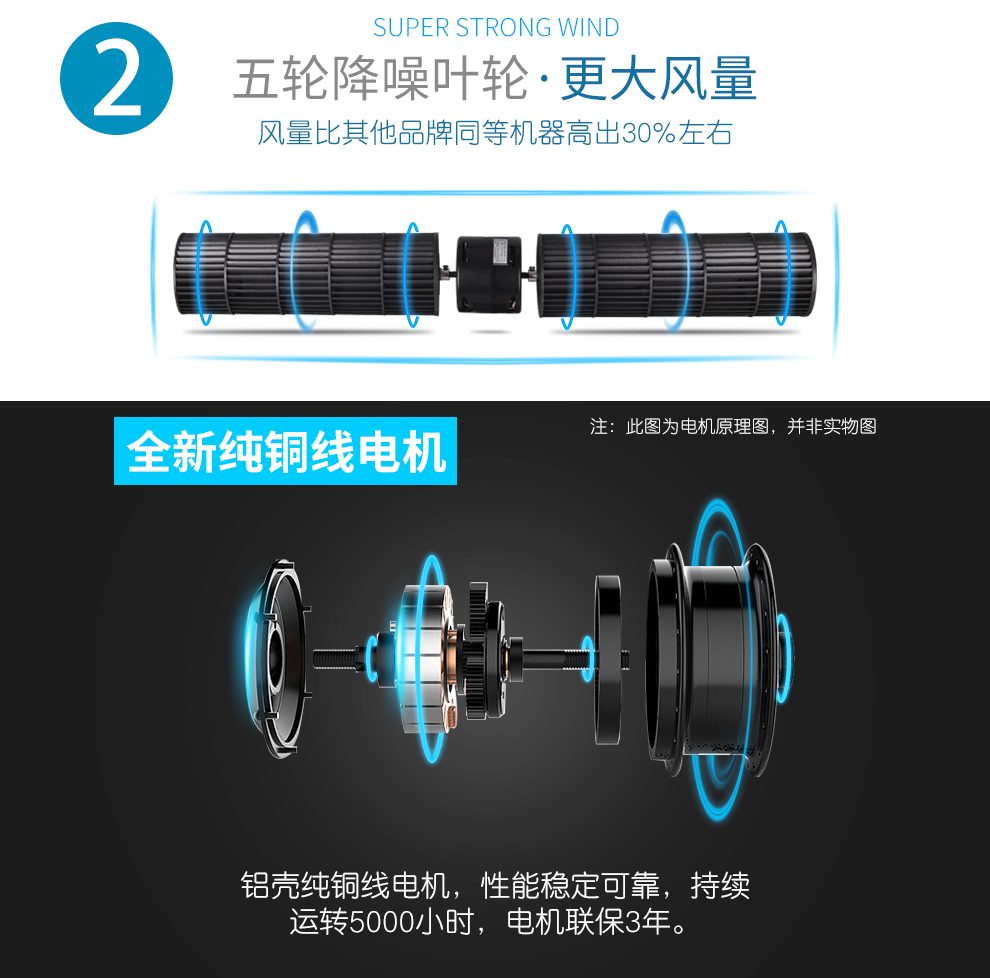 2

SUPER STRONG WIND

五轮降噪叶轮·更大风量

风量比其他品牌同等机器高出30%左右

全新纯铜线电机

注：此图为电机原理图，并非实物图

铝壳纯铜线电机，性能稳定可靠，持续运转5000小时，电机联保3年。